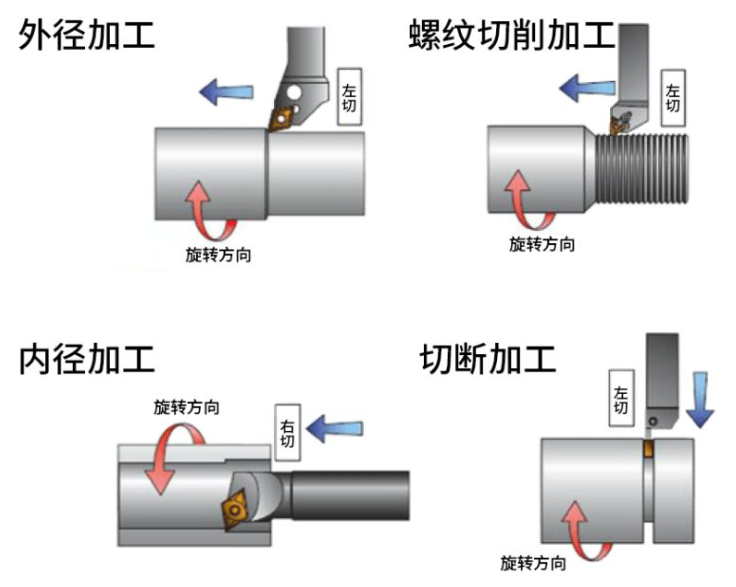 外径加工

左切

旋转方向

螺纹切削加工

左切

旋转方向

内径加工

旋转方向

右切

切断加工

左切

旋转方向